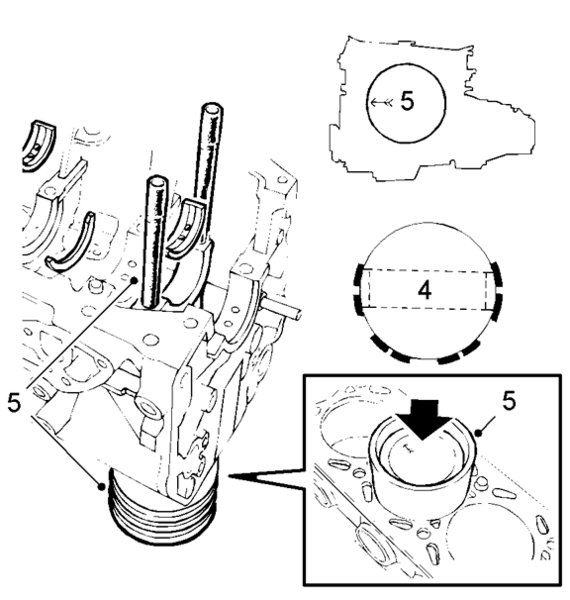 5

4

5

5