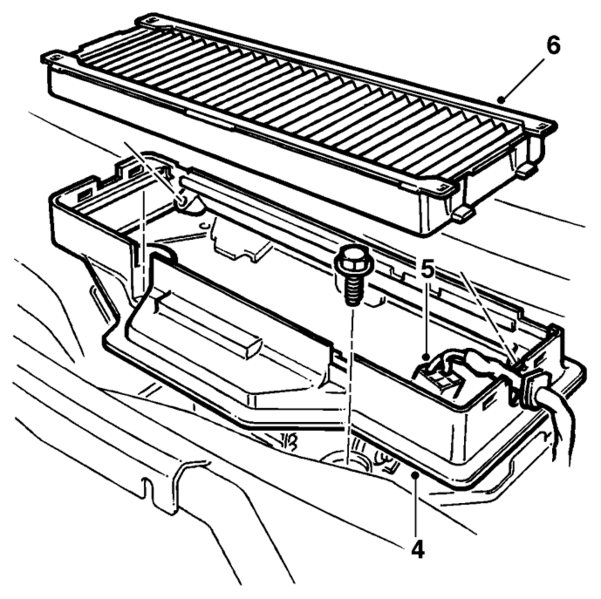 6

5

4