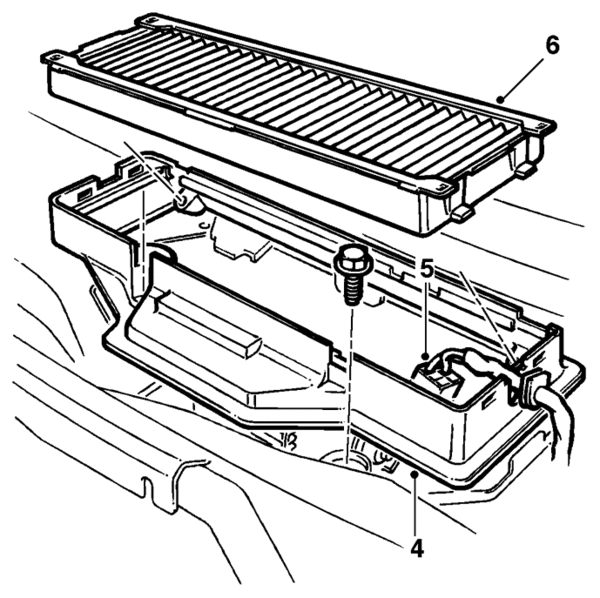 6
5
4