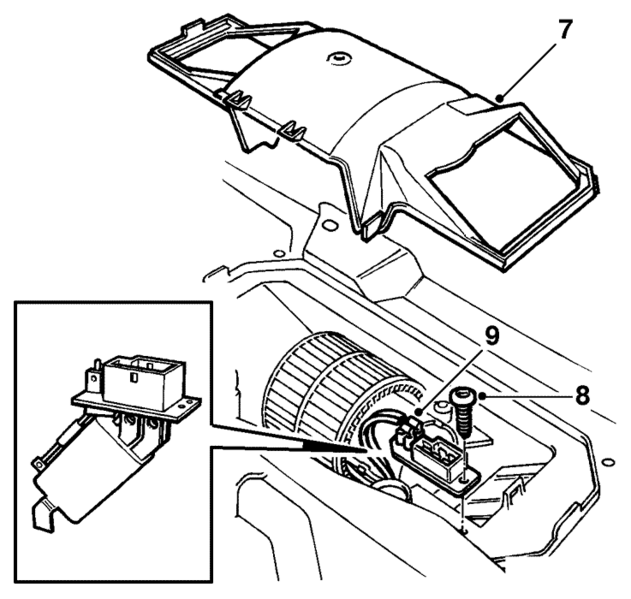 7
9
8