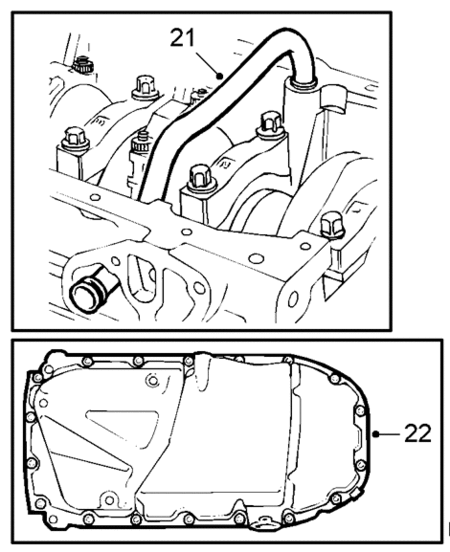 21

22