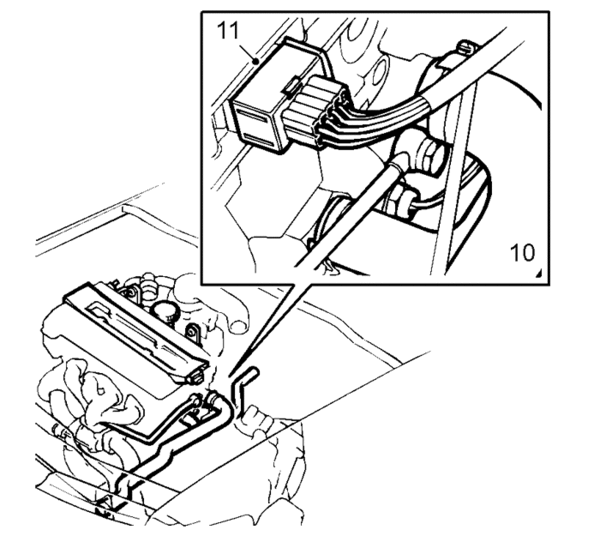 11

10