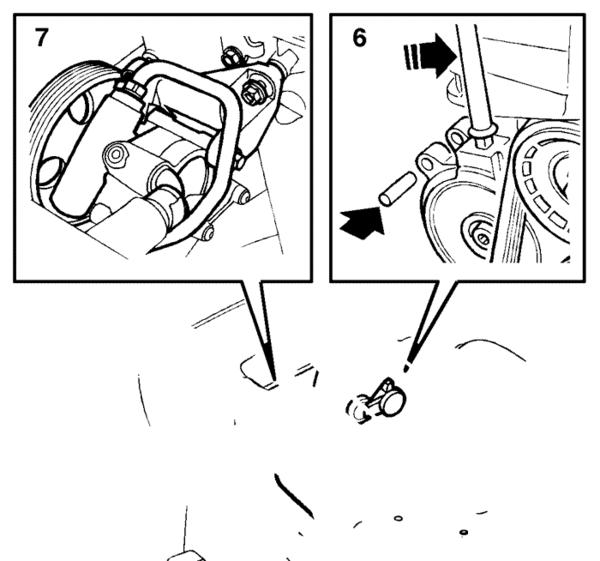 7

6