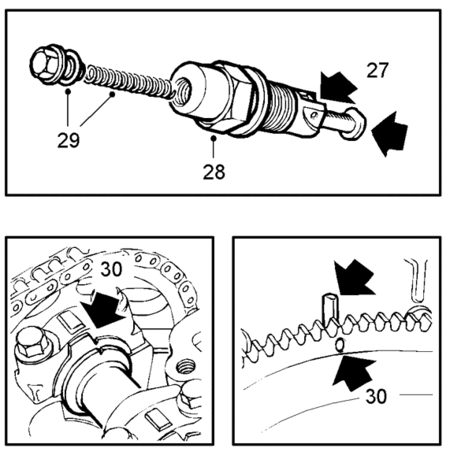 27
29
28
30
30