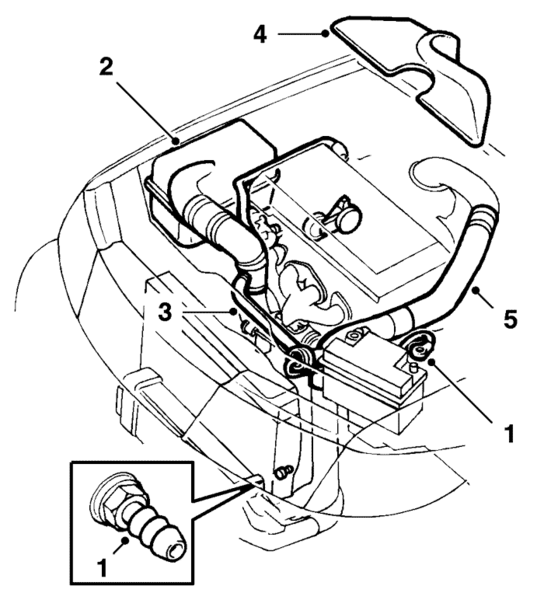 4
2
3
5
1
1