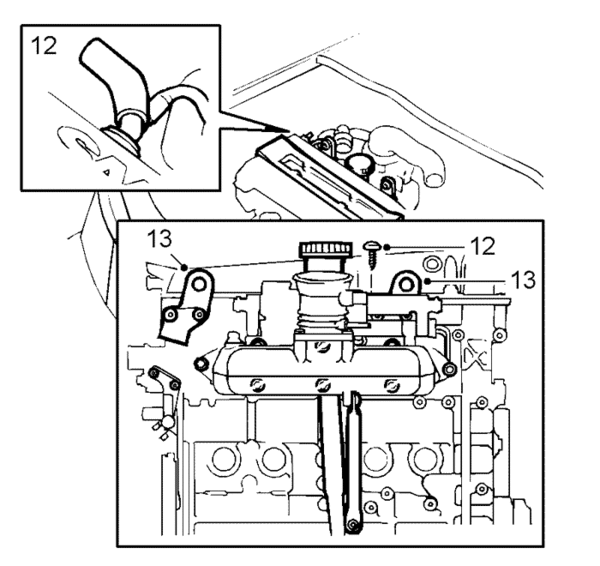 12

13

12

13