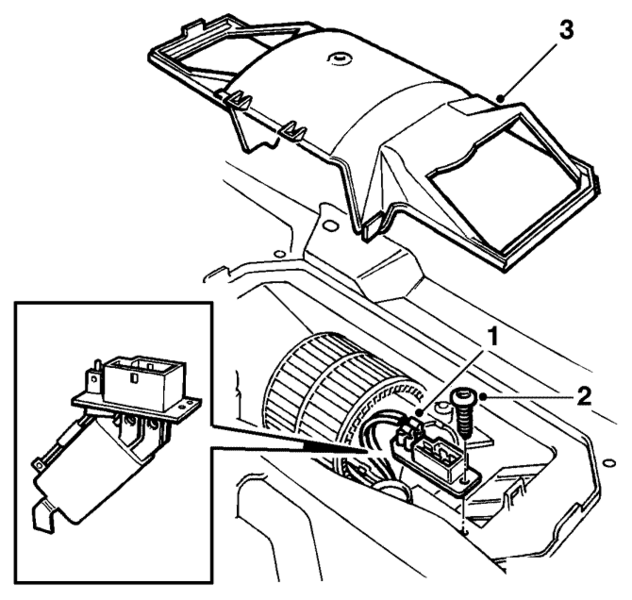 3
1
2