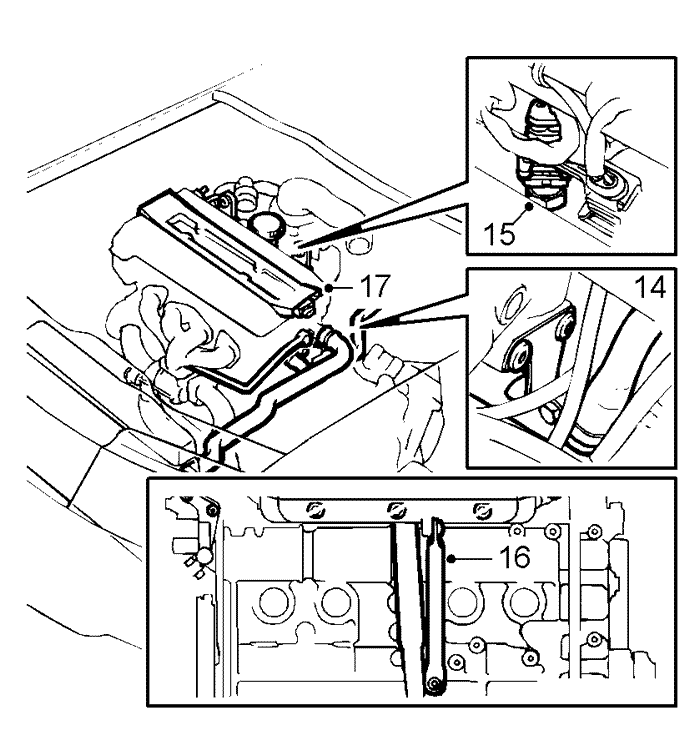 15
17
14
16