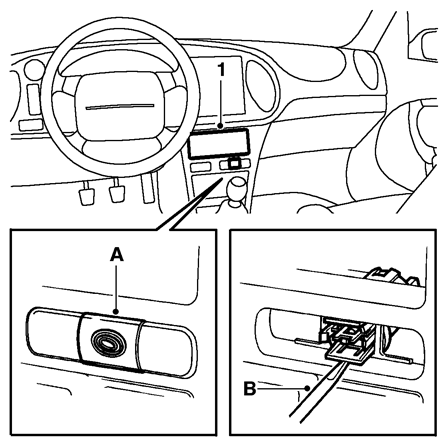 1

A

B