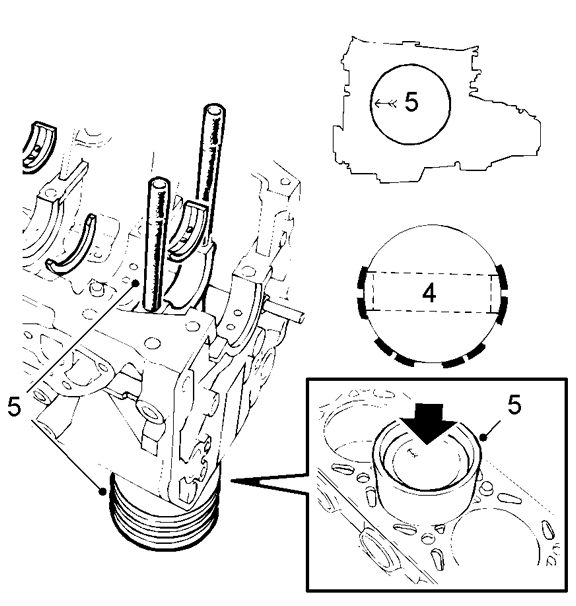 5

4

5

5