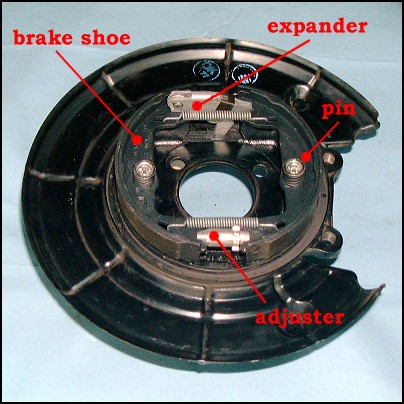 brake shoe
expander
pin
adjuster