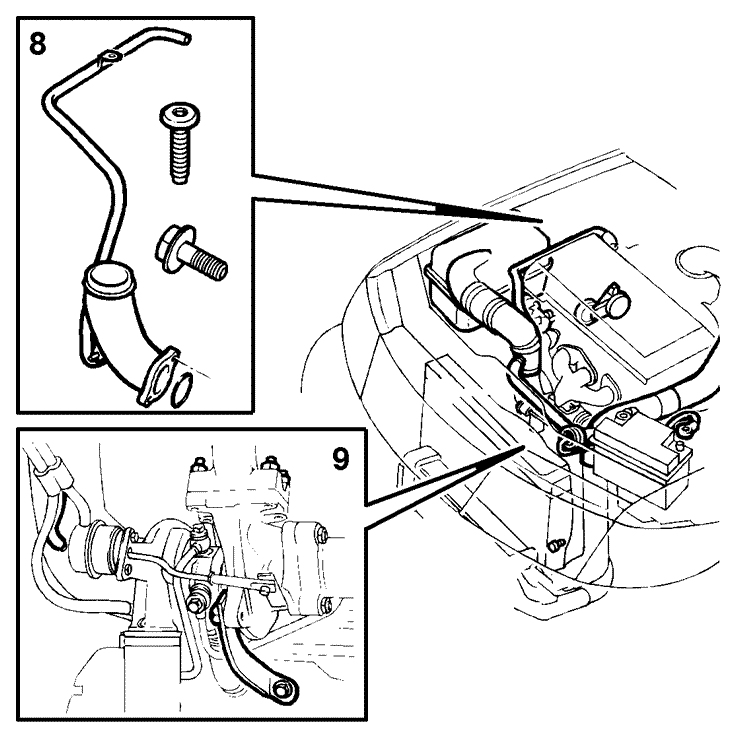 8

9