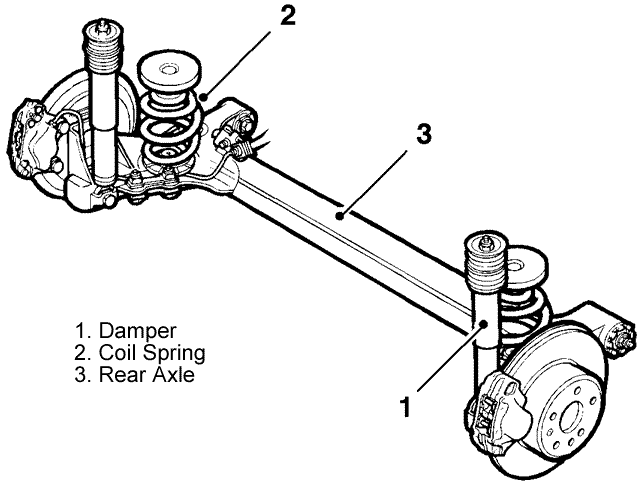 2

3

1. Damper
2. Coil Spring
3. Rear Axle

1