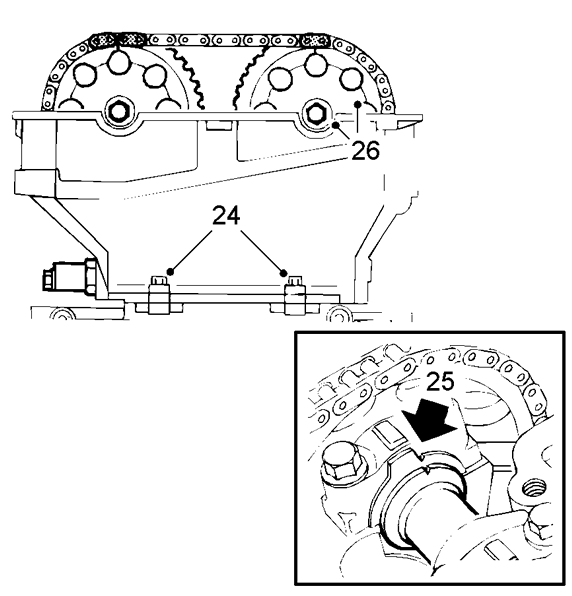 26
24
25