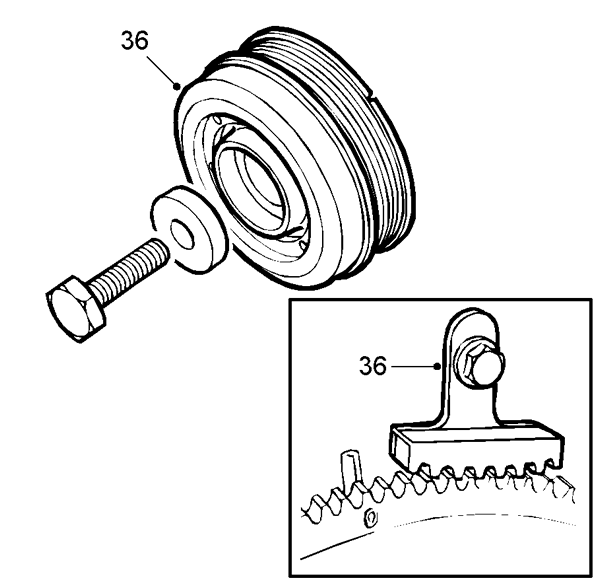 36

36