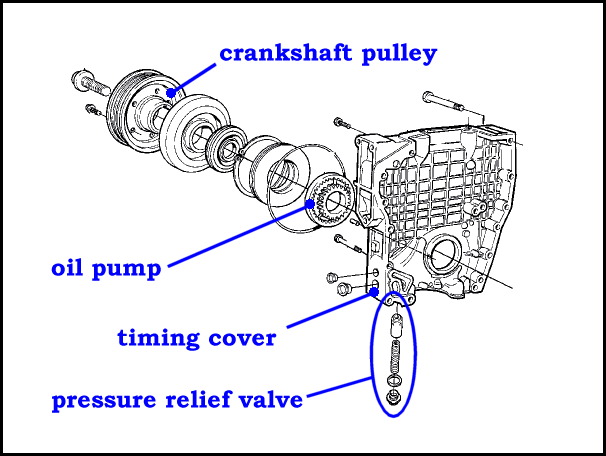 crankshaft pulley

oil pump

timing cover

pressure relief valve