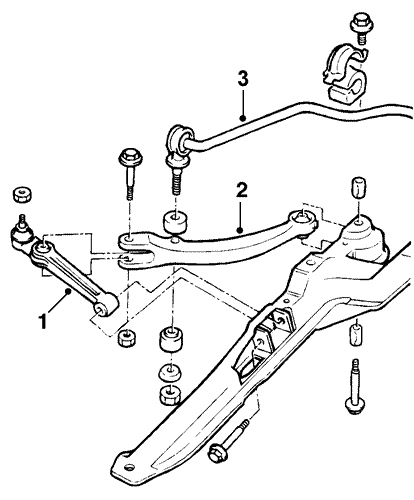 3
2
1