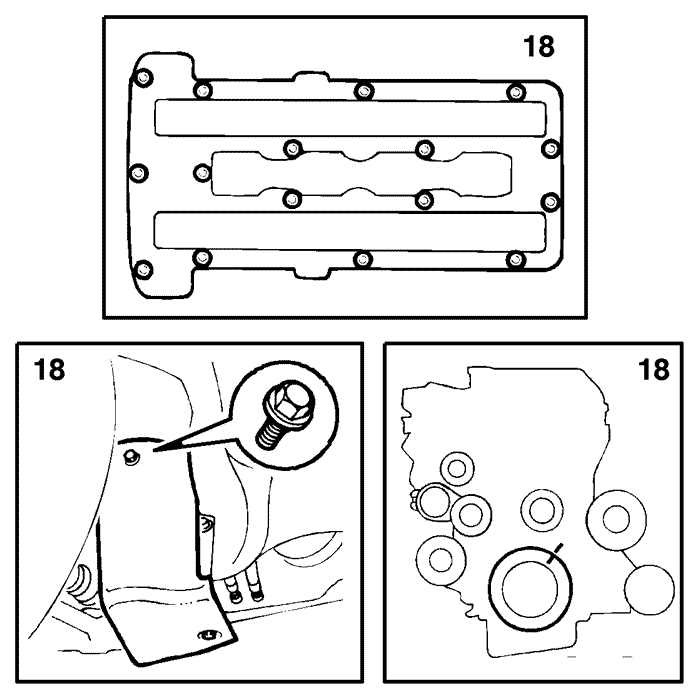 18

18

18