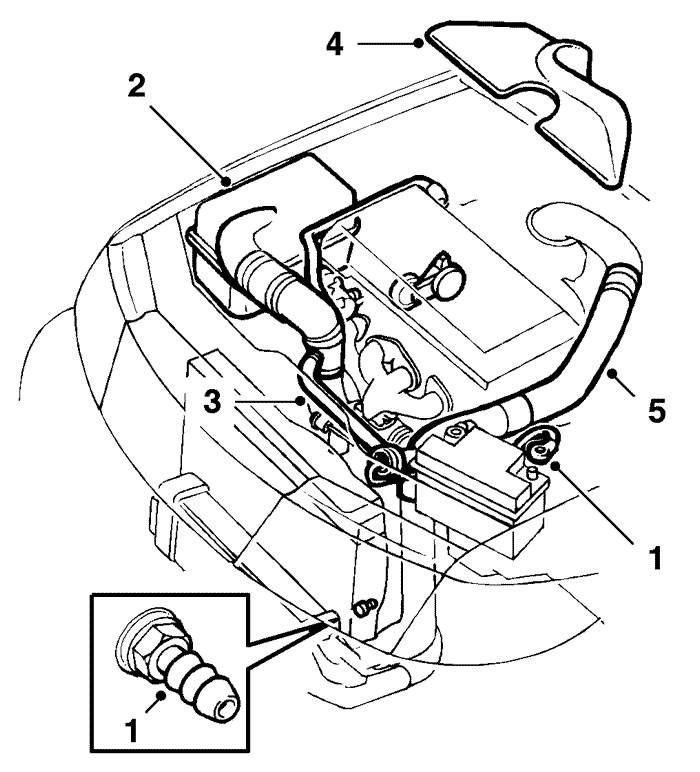 4
2
3
5
1
1