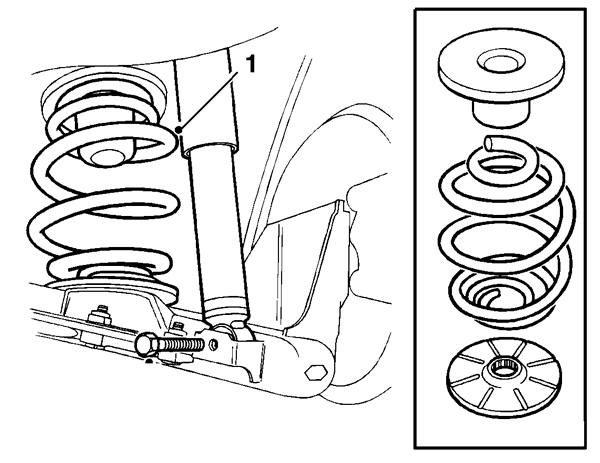 1