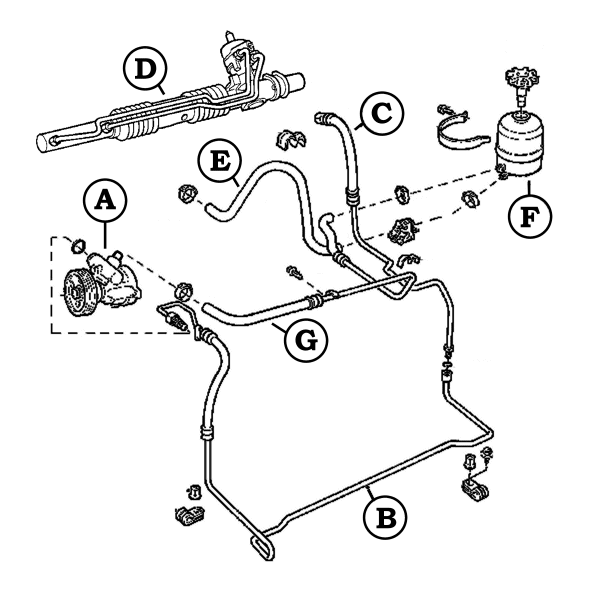 D
C
E
A
F
G
B