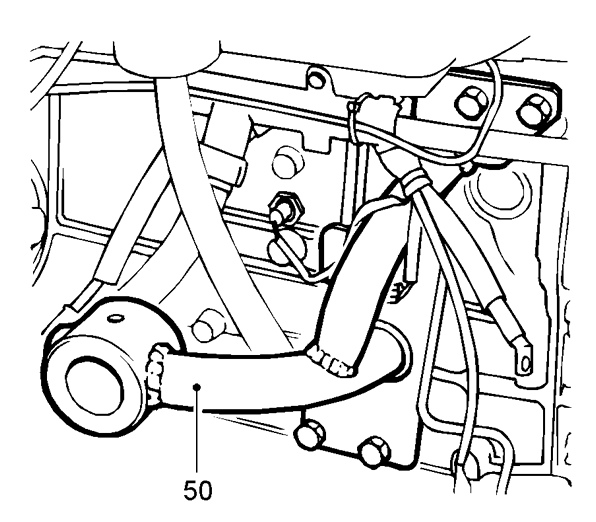 50