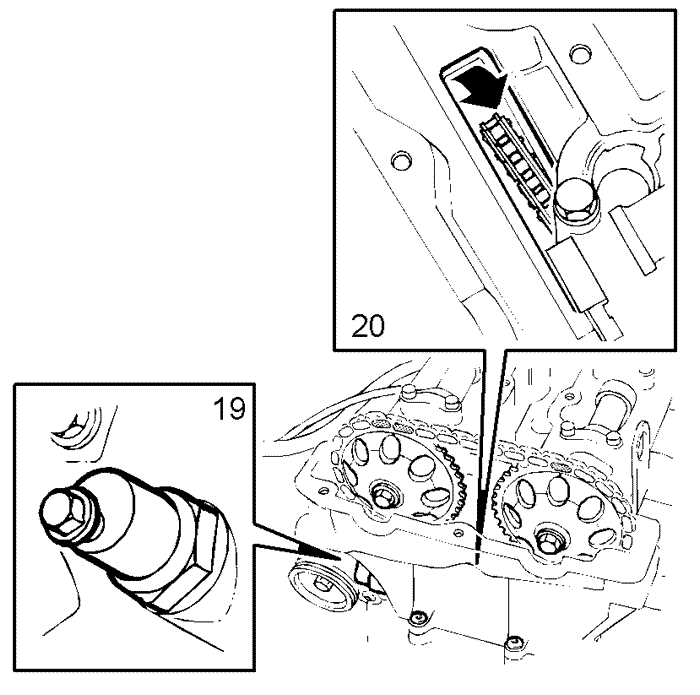 20

19