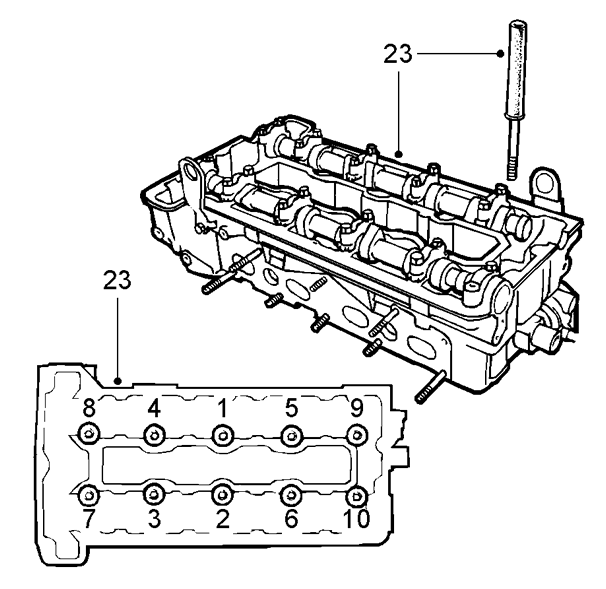 23

23

8 4 1 5 9

7 3 2 6 10